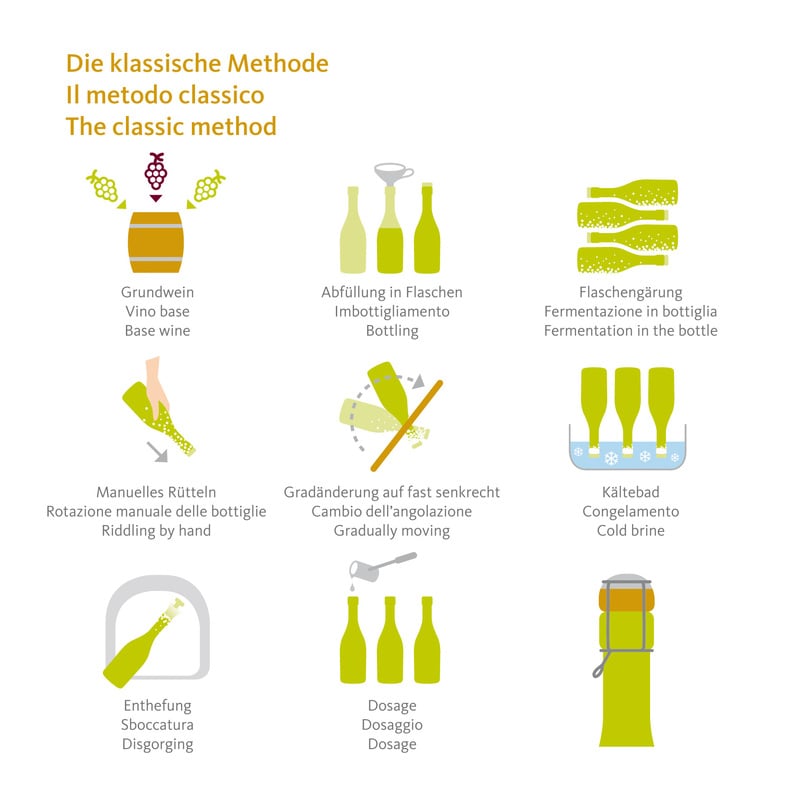 Die klassische Methode
Il metodo classico
The classic method

Grundwein
Vino base
Base wine

Abfüllung in Flaschen
Imbottigliamento
Bottling

Flaschengärung
Fermentazione in bottiglia
Fermentation in the bottle

Manuelles Rütteln
Rotazione manuale delle bottiglie
Riddling by hand

Gradänderung auf fast senkrecht
Cambio dell'angolazione
Gradually moving

Kältebad
Congelamento
Cold brine

Enthefung
Sboccatura
Disgorging

Dosage
Dosaggio
Dosage